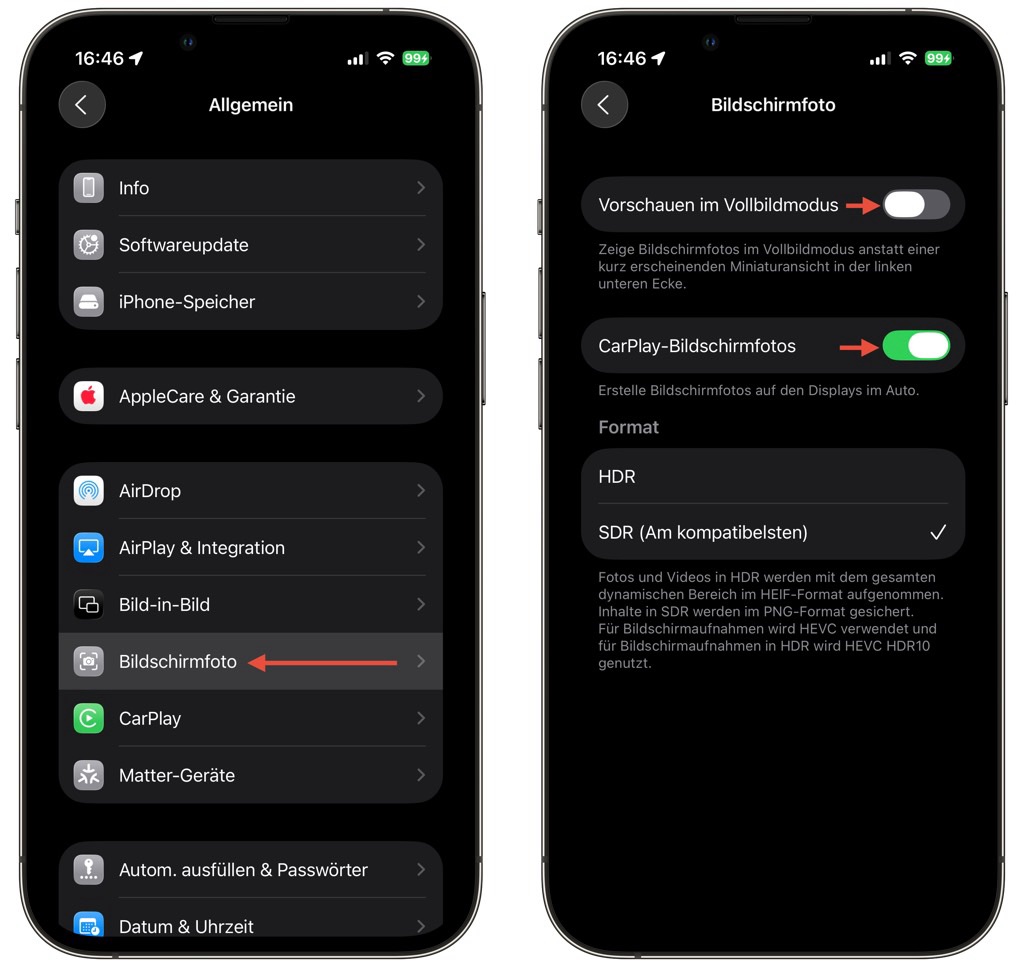 16:46
99

Allgemein

Info

Softwareupdate

iPhone-Speicher

AppleCare & Garantie

AirDrop

AirPlay & Integration

Bild-in-Bild

Bildschirmfoto

CarPlay

Matter-Geräte

Autom. ausfüllen & Passwörter

Datum & Uhrzeit

16:46
99

Bildschirmfoto

Vorschauen im Vollbildmodus

Zeige Bildschirmfotos im Vollbildmodus anstatt einer kurz erscheinenden Miniaturansicht in der linken unteren Ecke.

CarPlay-Bildschirmfotos

Erstelle Bildschirmfotos auf den Displays im Auto.

Format

HDR

SDR (Am kompatibelsten)

Fotos und Videos in HDR werden mit dem gesamten dynamischen Bereich im HEIF-Format aufgenommen. Inhalte in SDR werden im PNG-Format gesichert. Für Bildschirmaufnahmen wird HEVC verwendet und für Bildschirmaufnahmen in HDR wird HEVC HDR10 genutzt.